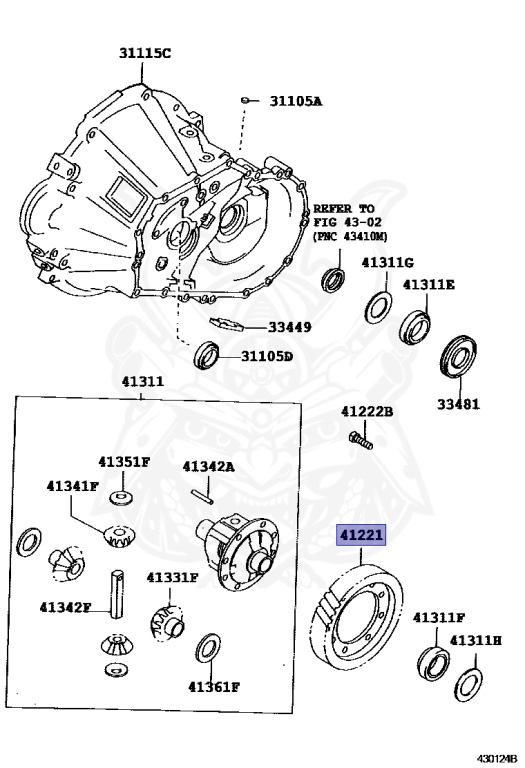 31115C
31105A
REFER TO
FIG 43-02
(PNC 43410M)
41311G
41311E
33449
31105D
33481
41311
41222B
41351F
41342A
41341F
41221
41331F
41342F
41311F
41311H
41361F
430124B