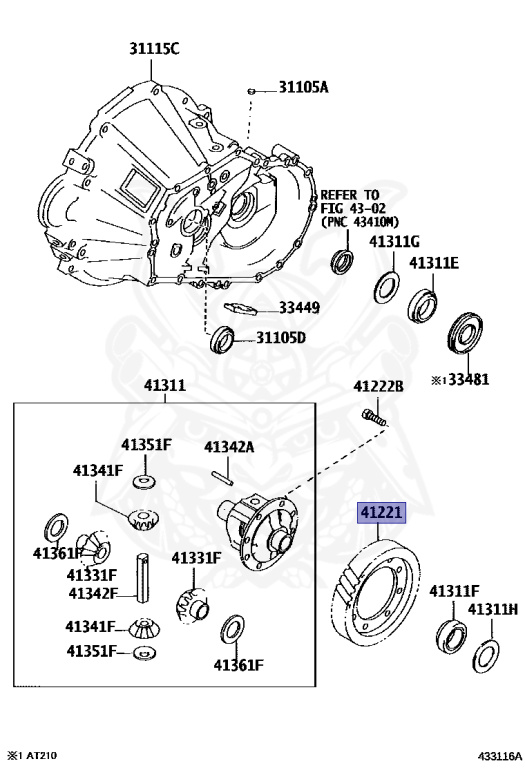 31115C

31105A

REFER TO
FIG 43-02
(PNC 43410M)

41311G

41311E

33449

31105D

※1 33481

41311

41222B

41351F

41342A

41341F

41221

41361F

41331F

41331F

41342F

41341F

41351F

41361F

41311F

41311H

※1 AT210

433116A