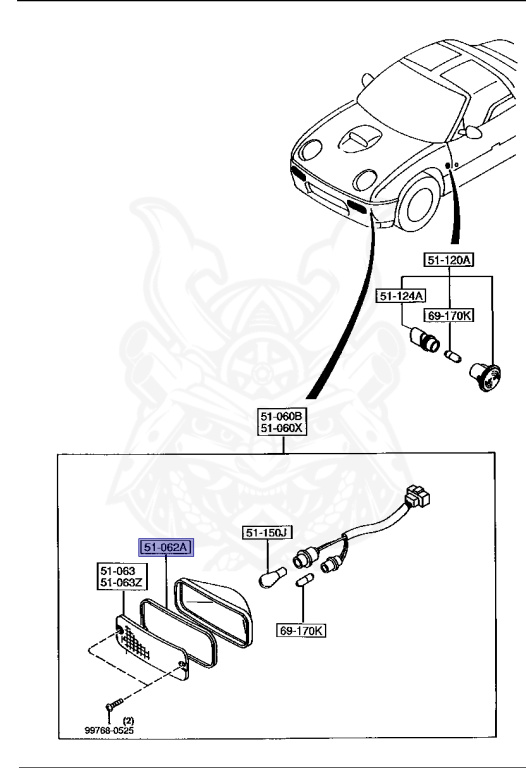 51-120A
51-124A
69-170K
51-060B
51-060X
51-150J
51-062A
51-063
51-063Z
69-170K
(2)
99768-0525