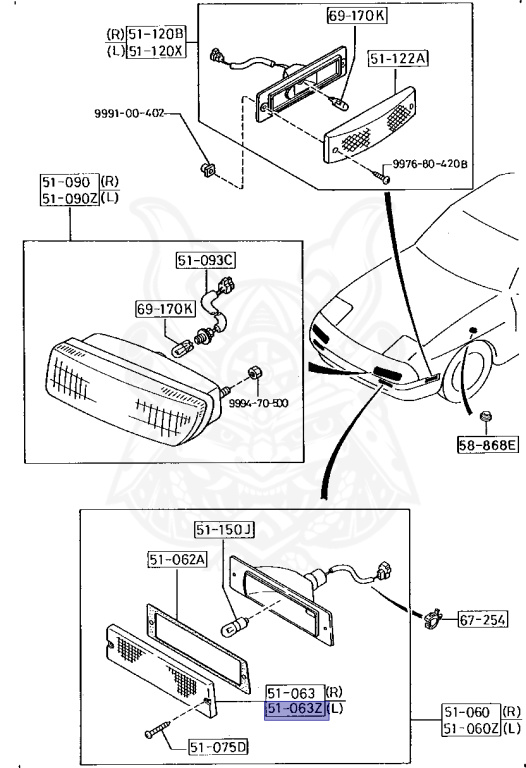 (R) 51-120B
(L) 51-120X
69-170K
51-122A
9991-00-402
9976-80-420B
51-090 (R)
51-090Z (L)
51-093C
69-170K
9994-70-500
58-868E
51-150J
51-062A
67-254
51-063 (R)
51-063Z (L)
51-060 (R)
51-060Z (L)
51-075D