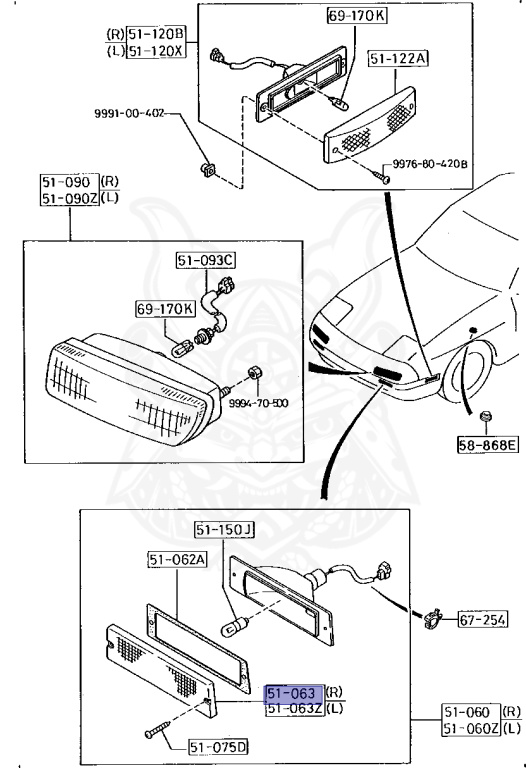 (R) 51-120B
(L) 51-120X

69-170K

51-122A

9991-00-402

9976-80-420B

51-090 (R)
51-090Z (L)

51-093C

69-170K

9994-70-500

58-868E

51-150J

51-062A

67-254

51-063 (R)
51-063Z (L)

51-060 (R)
51-060Z (L)

51-075D