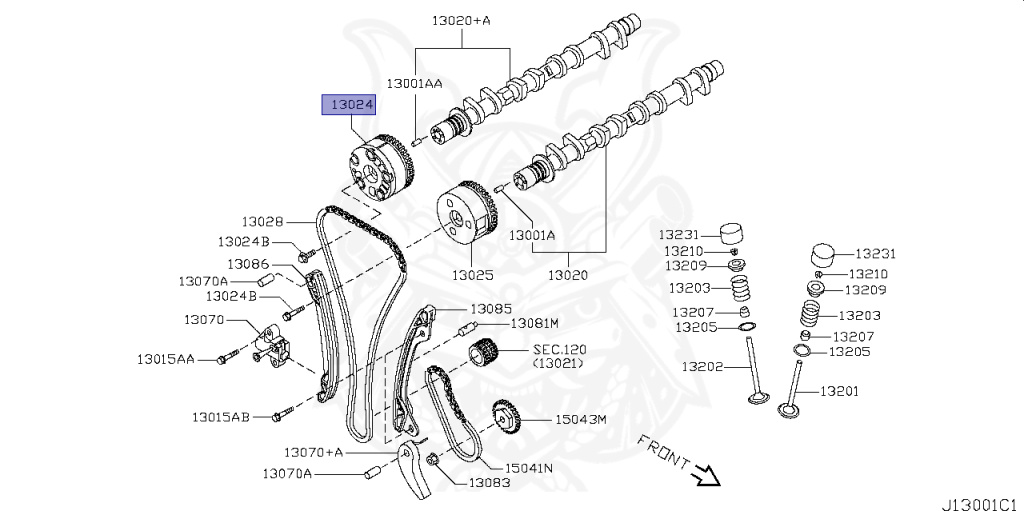 13020+A
13001AA
13024
13028
13024B
13086
13070A
13024B
13070
13015AA
13015AB
13070+A
13070A
13025
13001A
13020
13085
13081M
SEC.120
(13021)
15043M
15041N
13083
13231
13210
13209
13203
13207
13205
13202
13231
13210
13209
13203
13207
13205
13201
FRONT
J13001C1