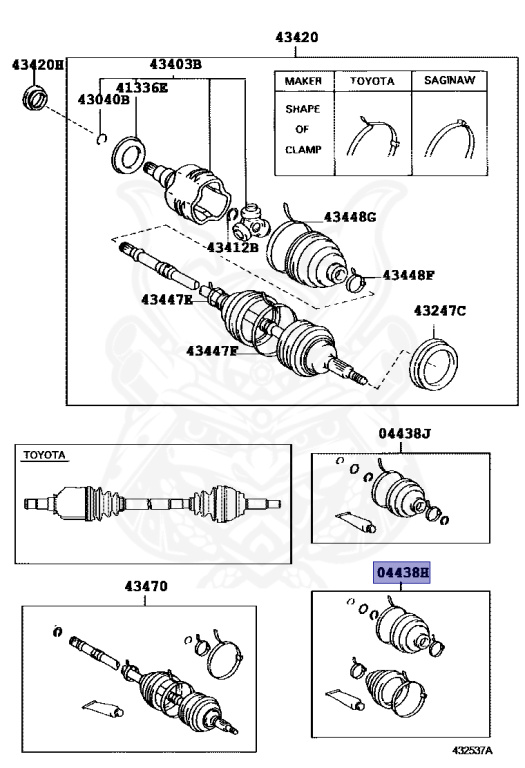 43420

43420H

43403B

41336E

43040B

| MAKER | TOYOTA | SAGINAW |
|---|---|---|
| SHAPE OF CLAMP | | |

43448G

43412B

43448F

43447E

43247C

43447F

TOYOTA

04438J

04438H

43470

432537A