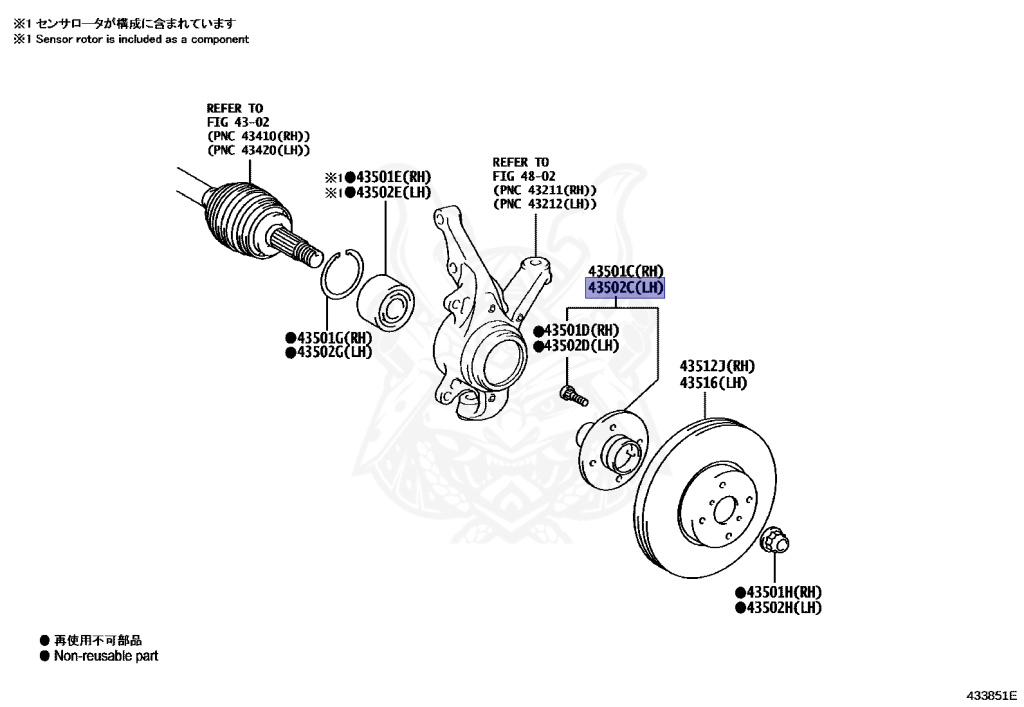 ※1 センサロータが構成に含まれています
※1 Sensor rotor is included as a component

REFER TO
FIG 43-02
(PNC 43410(RH))
(PNC 43420(LH))

※1●43501E(RH)
※1●43502E(LH)

REFER TO
FIG 48-02
(PNC 43211(RH))
(PNC 43212(LH))

43501C(RH)
43502C(LH)

●43501D(RH)
●43502D(LH)

●43501G(RH)
●43502G(LH)

43512J(RH)
43516(LH)

●43501H(RH)
●43502H(LH)

● 再使用不可部品
● Non-reusable part

433851E