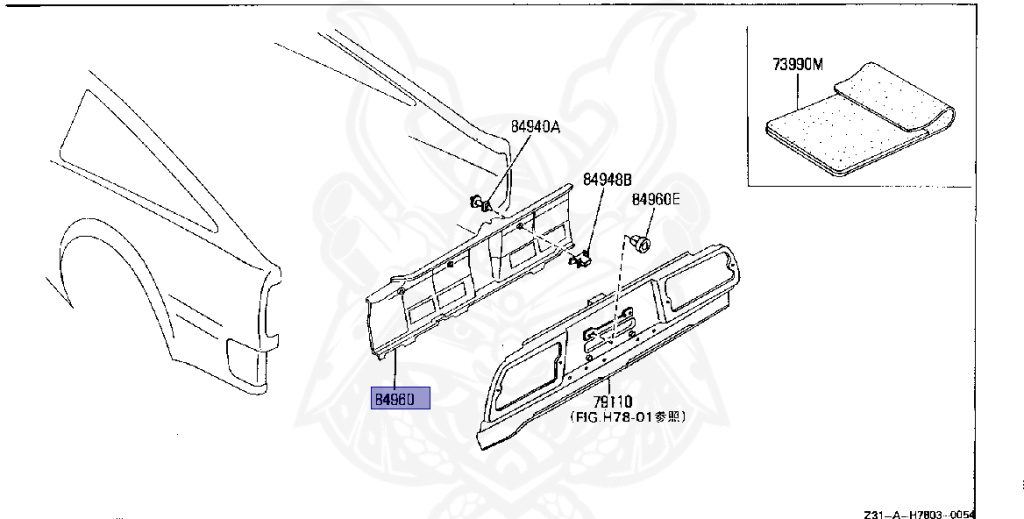 73990M

84940A

84948B

84960E

84960

79110
(FIG.H78-01参照)

Z31-A-H7803-0054