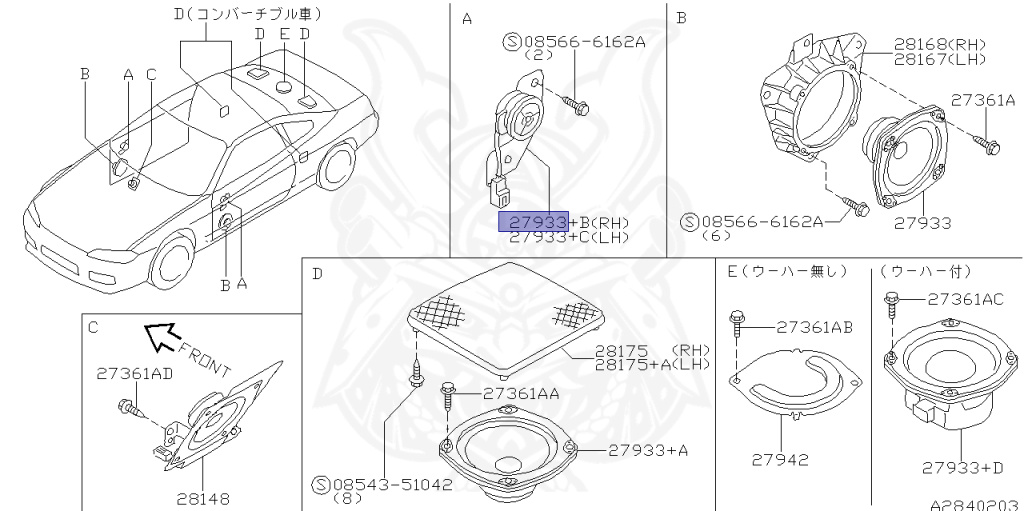 D(コンバーチブル車)
D E D
B A C
B A

A
Ⓢ08566-6162A
(2)
27933+B(RH)
27933+C(LH)

B
28168(RH)
28167(LH)
27361A
Ⓢ08566-6162A
(6)
27933

C
FRONT
27361AD
28148

D
28175 (RH)
28175+A(LH)
27361AA
27933+A
Ⓢ08543-51042
(8)

E(ウーハー無し)
27361AB
27942

(ウーハー付)
27361AC
27933+D

A2840203