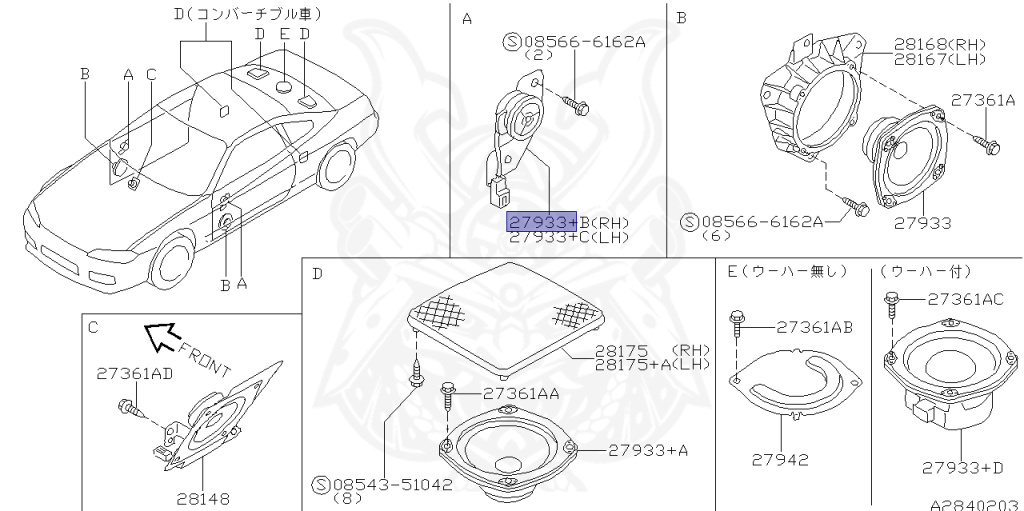 D(コンバーチブル車)
D E D
B A C
B A

A
Ⓢ08566-6162A
(2)
27933+B(RH)
27933+C(LH)

B
28168(RH)
28167(LH)
27361A
Ⓢ08566-6162A
(6)
27933

C
FRONT
27361AD
28148

D
28175 (RH)
28175+A(LH)
27361AA
27933+A
Ⓢ08543-51042
(8)

E(ウーハー無し)
27361AB
27942

(ウーハー付)
27361AC
27933+D

A2840203