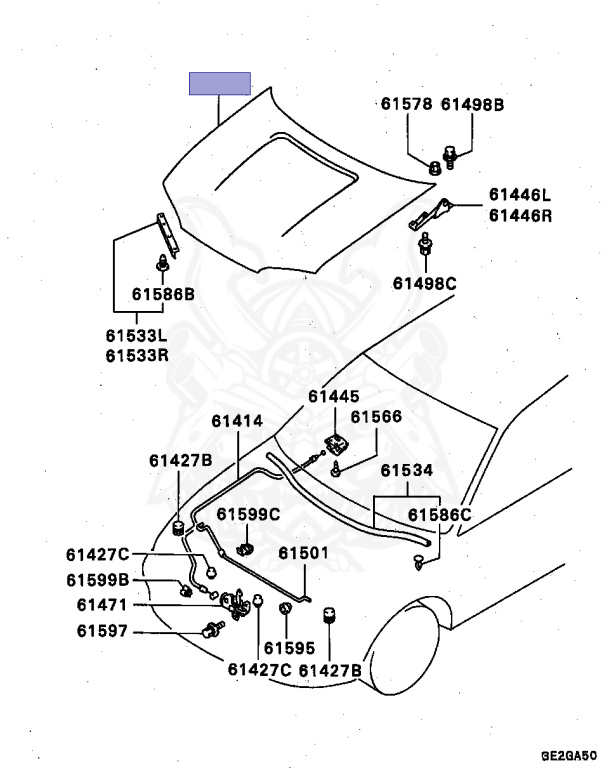 61578 61498B

61446L
61446R

61498C

61586B

61533L
61533R

61445

61414

61566

61427B

61534

61599C

61586C

61427C

61501

61599B

61471

61597

61595

61427C 61427B

GE2GA50