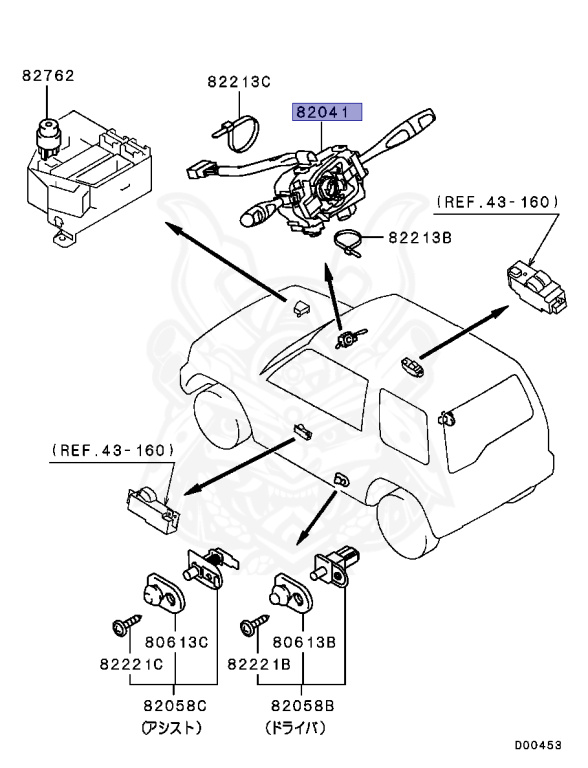 82762

82213C

82041

(REF.43-160)

82213B

(REF.43-160)

80613C

82221C

82058C
(アシスト)

80613B

82221B

82058B
(ドライバ)

D00453