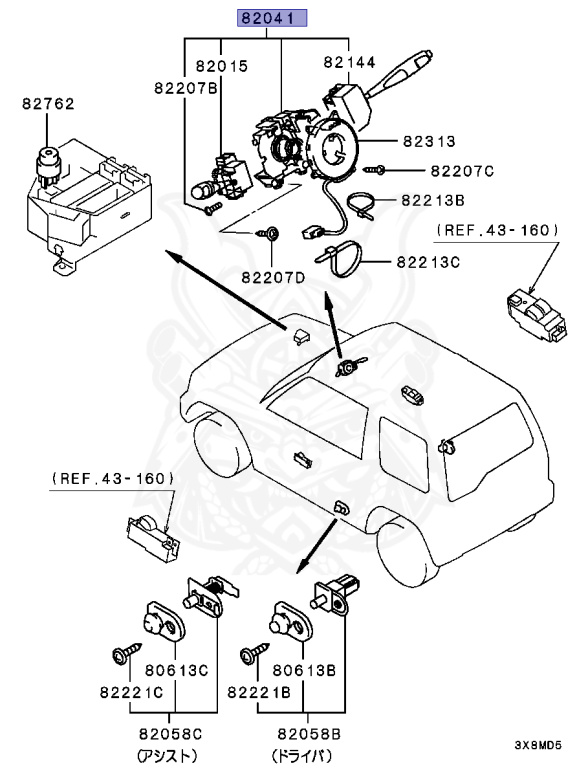 82041

82015

82144

82207B

82762

82313

82207C

82213B

(REF.43-160)

82207D

82213C

(REF.43-160)

80613C

80613B

82221C

82221B

82058C
(アシスト)

82058B
(ドライバ)

3X8MD5