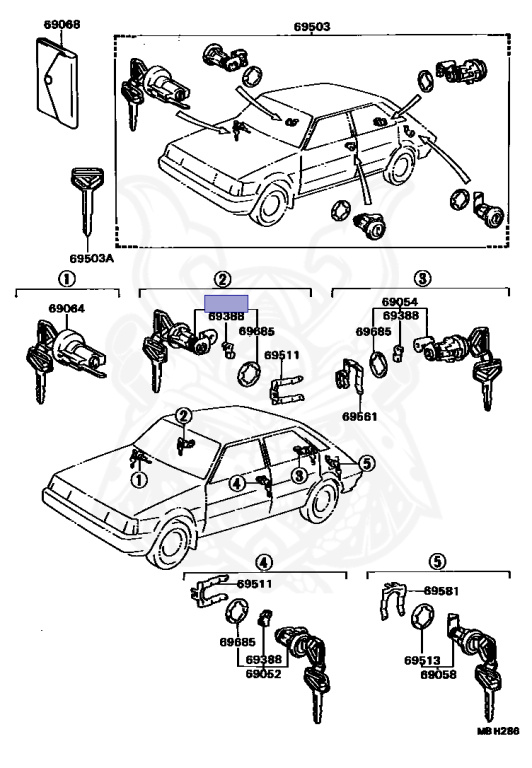 69068

69503

69503A

1

69064

2

69388

69685

69511

3

69054

69685

69388

69661

2

1

4

3

5

4

69511

69685

69388

69052

5

69581

69513

69058

MB H286