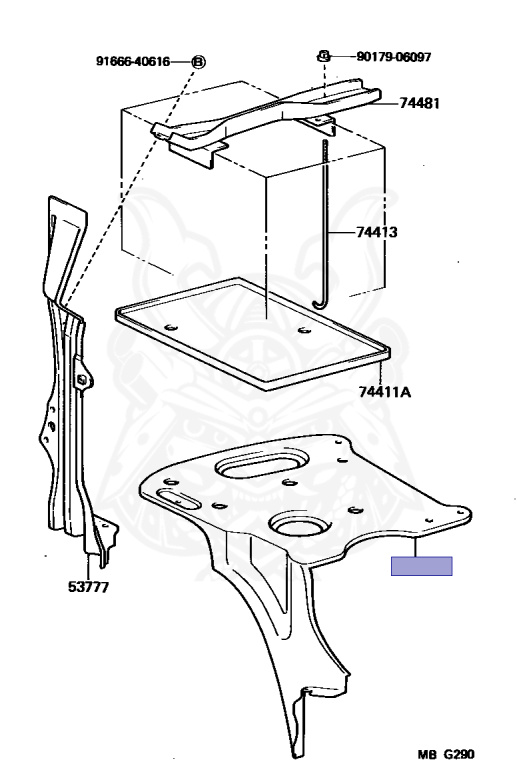 91666-40616
B
90179-06097
74481
74413
74411A
53777
MB G290