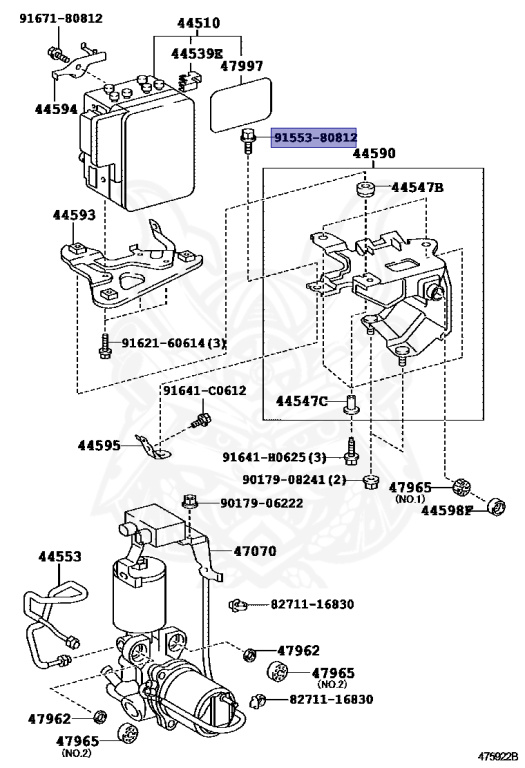 91671-80812
44510
44539E
47997
44594
91553-80812
44590
44547B
44593
91621-60614(3)
91641-C0612
44547C
44595
91641-H0625(3)
90179-08241(2)
47965
(NO.1)
44598F
90179-06222
44553
47070
82711-16830
47962
47965
(NO.2)
82711-16830
47962
47965
(NO.2)
475922B