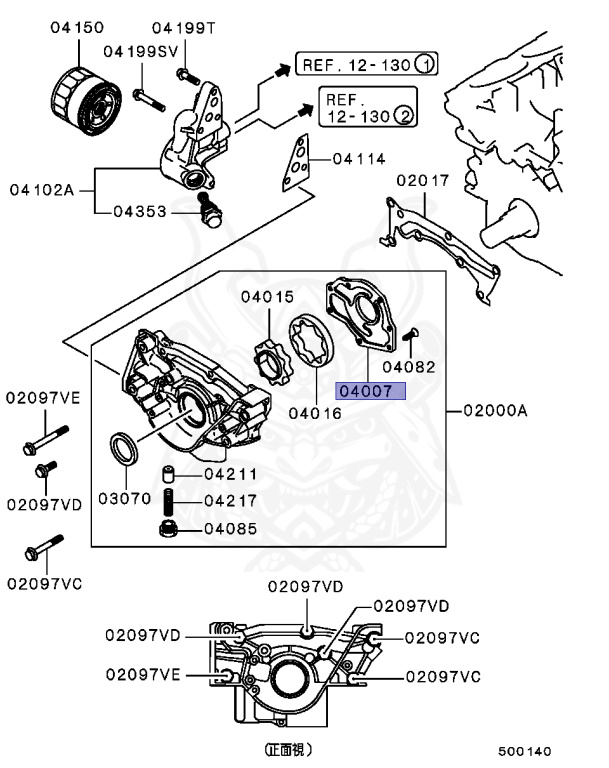 04150
04199T
04199SV
REF. 12-130 ①
REF. 12-130 ②
04114
04102A
04353
02017
04015
04082
04007
04016
02000A
02097VE
02097VD
03070
04211
04217
04085
02097VC
02097VD
02097VD
02097VD
02097VC
02097VE
02097VC
(正面視)
500140