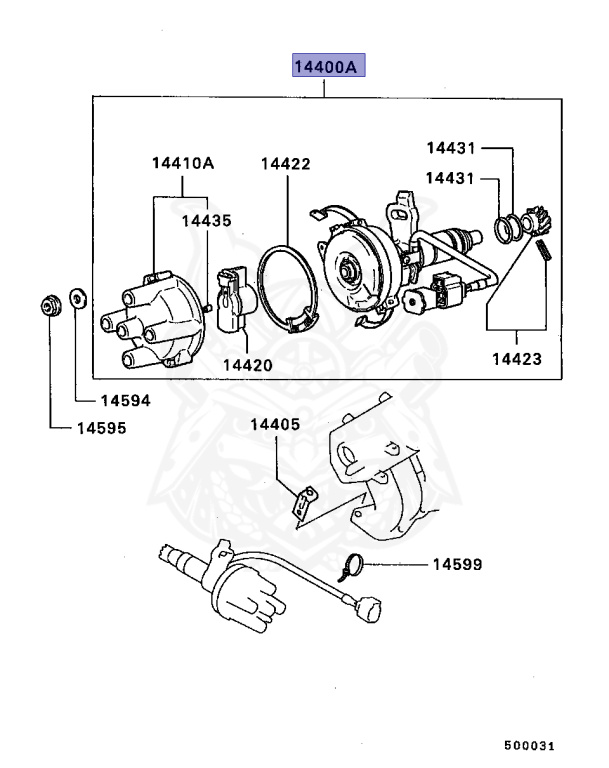 14400A

14410A

14422

14431

14431

14435

14420

14423

14594

14595

14405

14599

500031