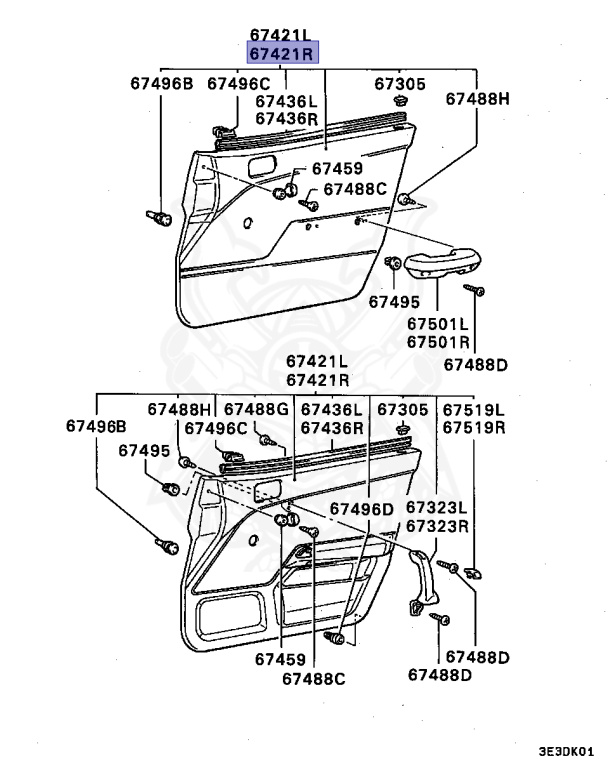 67421L
67421R
67496B
67496C
67436L
67436R
67305
67488H
67459
67488C
67495
67501L
67501R
67488D

67421L
67421R
67496B
67488H
67488G
67436L
67436R
67305
67519L
67519R
67496C
67495
67496D
67323L
67323R
67459
67488C
67488D
67488D

3E3DK01