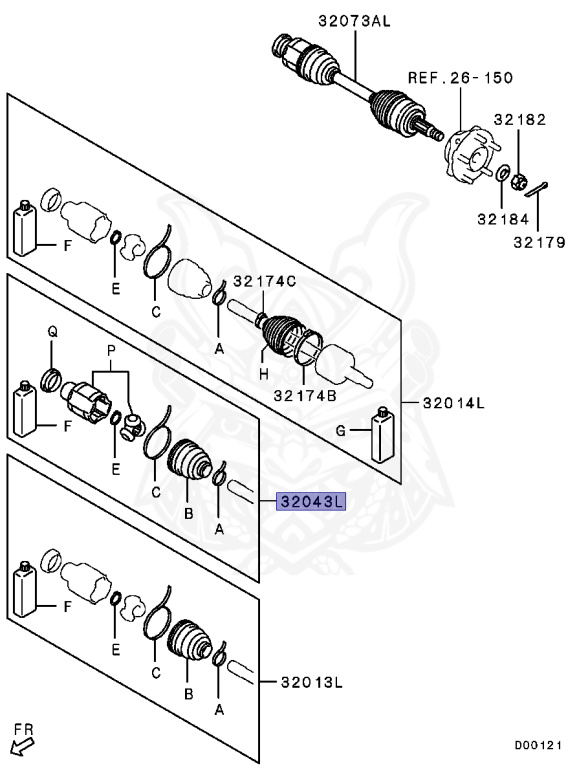 32073AL
REF.26-150
32182
32184
32179
F
E
C
32174C
A
H
32174B
32014L
G
Q
P
F
E
C
B
A
32043L
F
E
C
B
A
32013L
FR
D00121