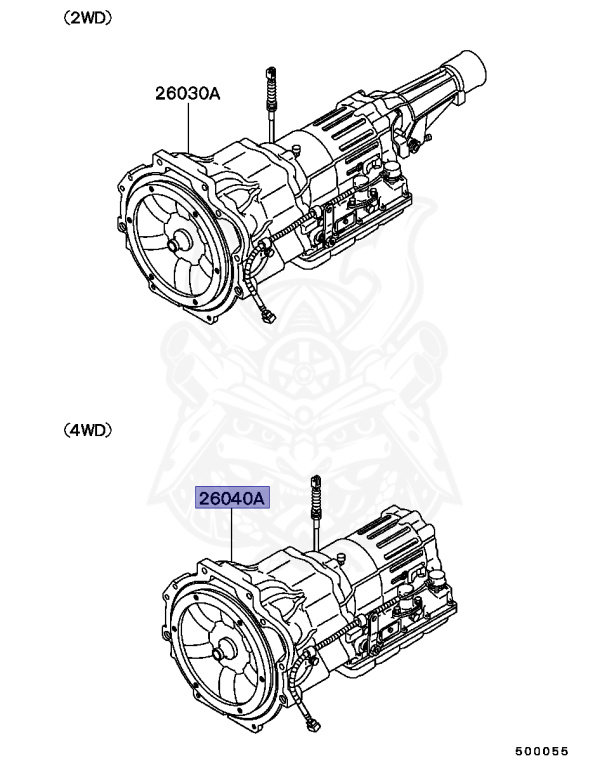 (2WD)

26030A

(4WD)

26040A

500055