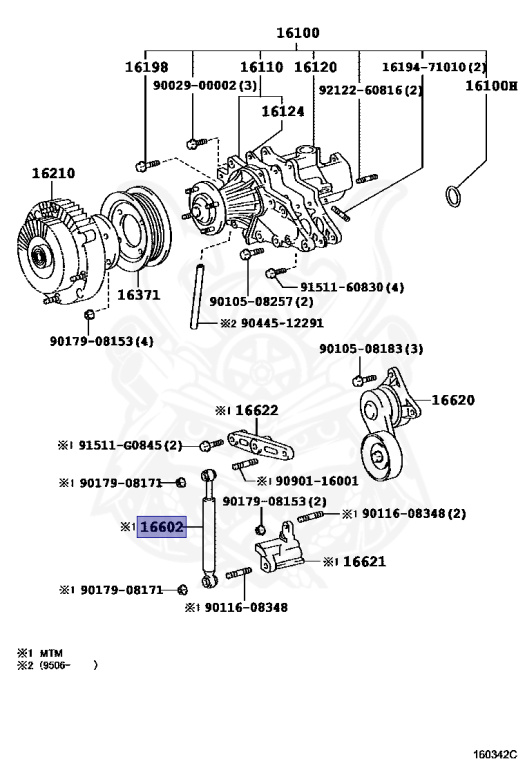 16100
16198
90029-00002(3)
16110
16120
16194-71010(2)
92122-60816(2)
16100H
16124
16210
16371
90105-08257(2)
91511-60830(4)
※2 90445-12291
90179-08153(4)
90105-08183(3)
16620
※1 16622
※1 91511-G0845(2)
※1 90179-08171
※1 90901-16001
90179-08153(2)
※1 90116-08348(2)
※1 16602
※1 16621
※1 90179-08171
※1 90116-08348

※1 MTM
※2 (9506- )

160342C