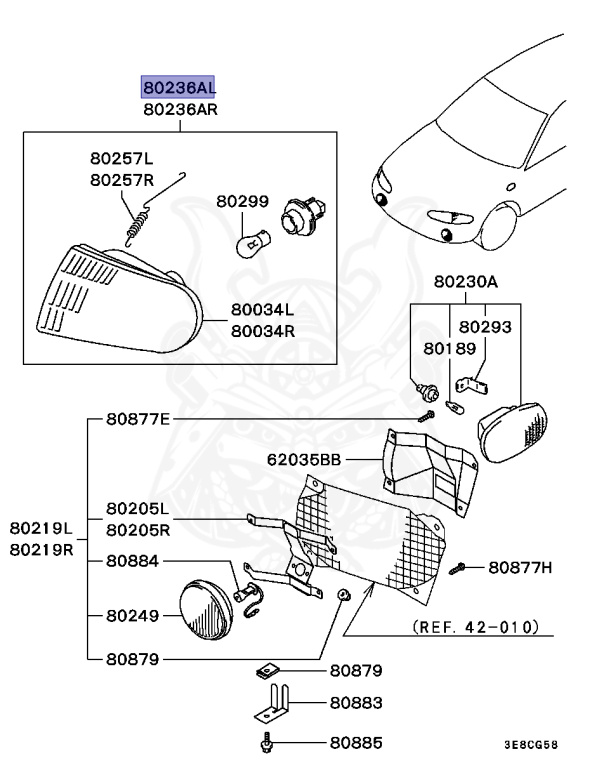 80236AL
80236AR
80257L
80257R
80299
80034L
80034R
80230A
80293
80189
80877E
62035BB
80219L
80219R
80205L
80205R
80884
80877H
80249
(REF. 42-010)
80879
80879
80883
80885
3E8CG58