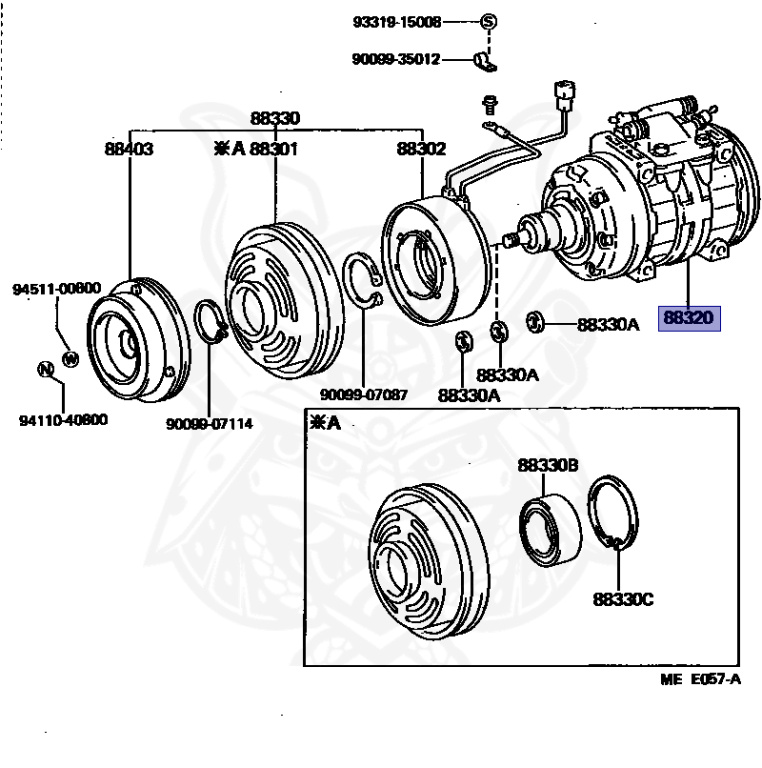 93319-15008
S
90099-35012
88330
88403
※A 88301
88302
94511-00800
W
N
94110-40800
90099-07114
90099-07087
88330A
88330A
88330A
88320
※A
88330B
88330C
ME E057-A