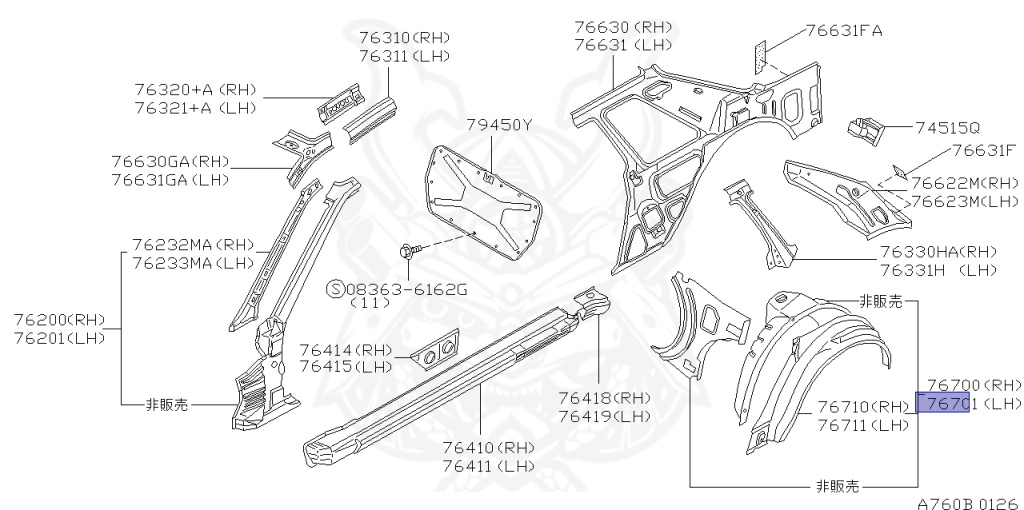 76310(RH)
76311(LH)

76320+A (RH)
76321+A (LH)

76630GA(RH)
76631GA(LH)

76232MA(RH)
76233MA(LH)

76200(RH)
76201(LH)

非販売

79450Y

Ⓢ08363-6162G
(11)

76414(RH)
76415(LH)

76410(RH)
76411(LH)

76418(RH)
76419(LH)

76630(RH)
76631(LH)

76631FA

74515Q

76631F

76622M(RH)
76623M(LH)

76330HA(RH)
76331H (LH)

非販売

76700(RH)
76701(LH)

76710(RH)
76711(LH)

非販売

A760B 0126