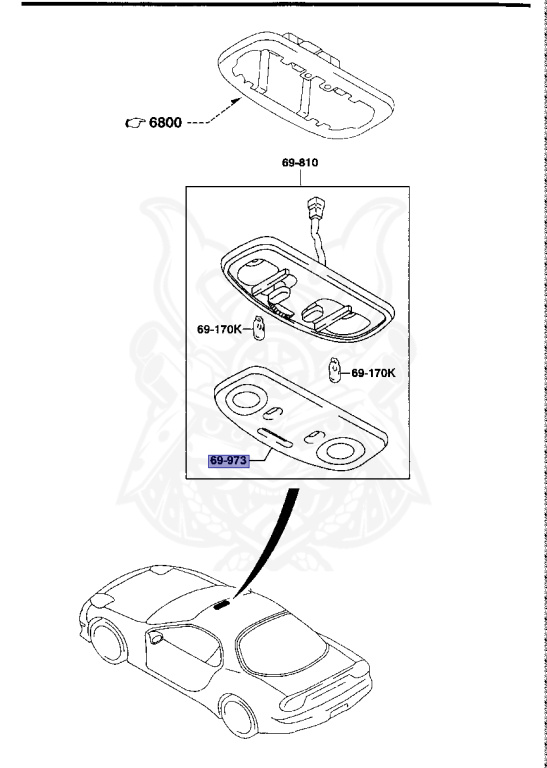 6800

69-810

69-170K

69-170K

69-973