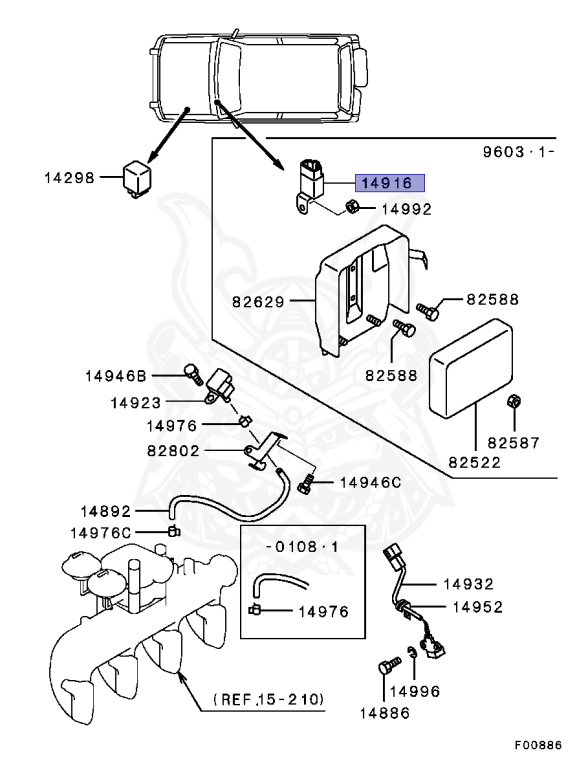 9603·1-

14298

14916

14992

82629

82588

82588

14946B

14923

14976

82802

82587

82522

14946C

14892

14976C

-0108·1

14976

14932

14952

14996

14886

(REF.15-210)

F00886