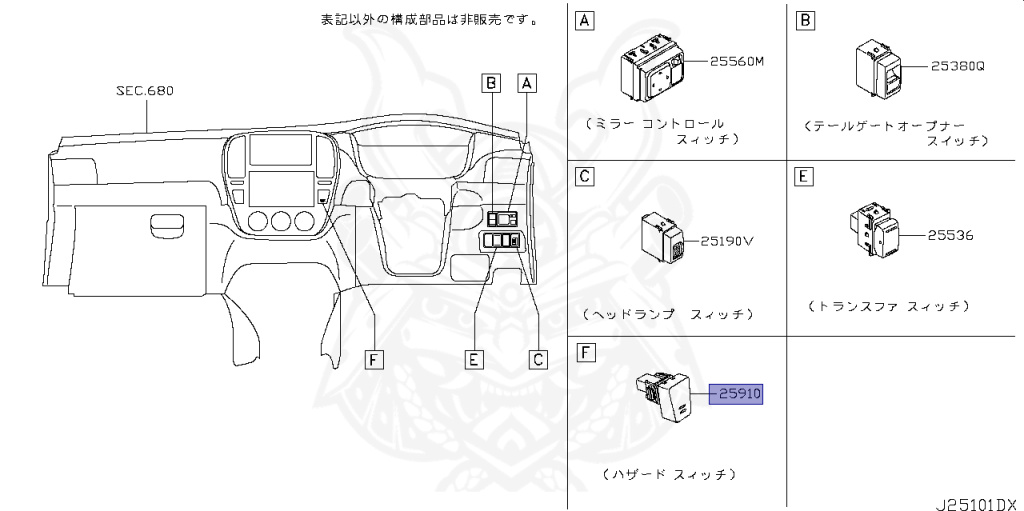 表記以外の構成部品は非販売です。

SEC.680

B A

F E C

A
25560M
(ミラー コントロール スイッチ)

B
25380Q
(テールゲートオープナー スイッチ)

C
25190V
(ヘッドランプ スイッチ)

E
25536
(トランスファ スイッチ)

F
25910
(ハザード スイッチ)

J25101DX