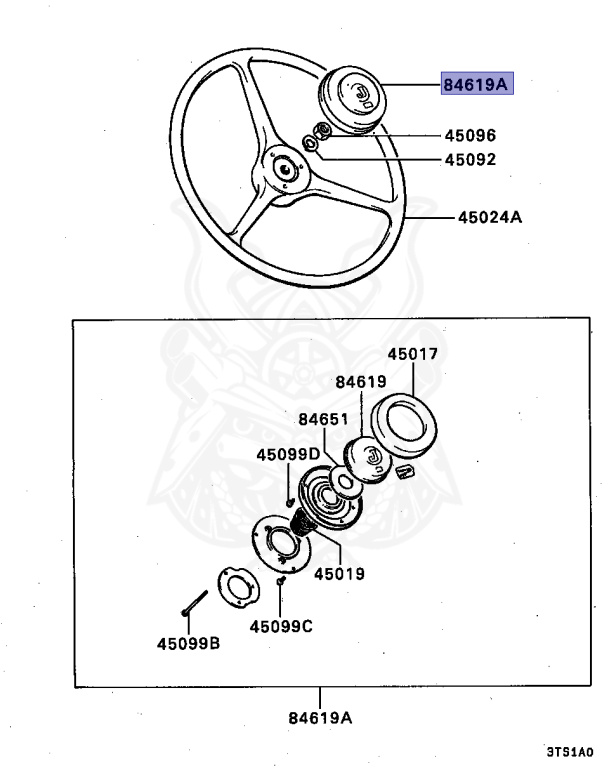 84619A
45096
45092
45024A
45017
84619
84651
45099D
45019
45099C
45099B
84619A
3TS1A0