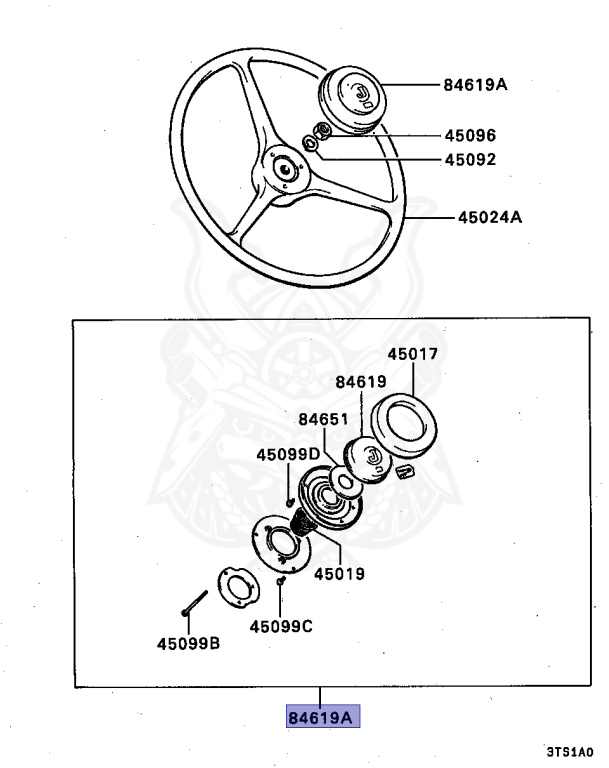 84619A
45096
45092
45024A
45017
84619
84651
45099D
45019
45099C
45099B
84619A
3TS1A0