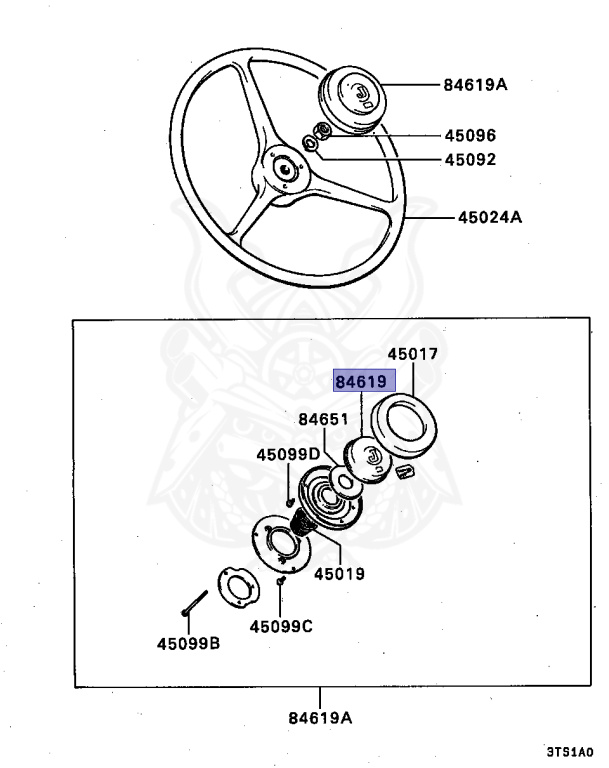 84619A
45096
45092
45024A
45017
84619
84651
45099D
45019
45099C
45099B
84619A
3TS1A0