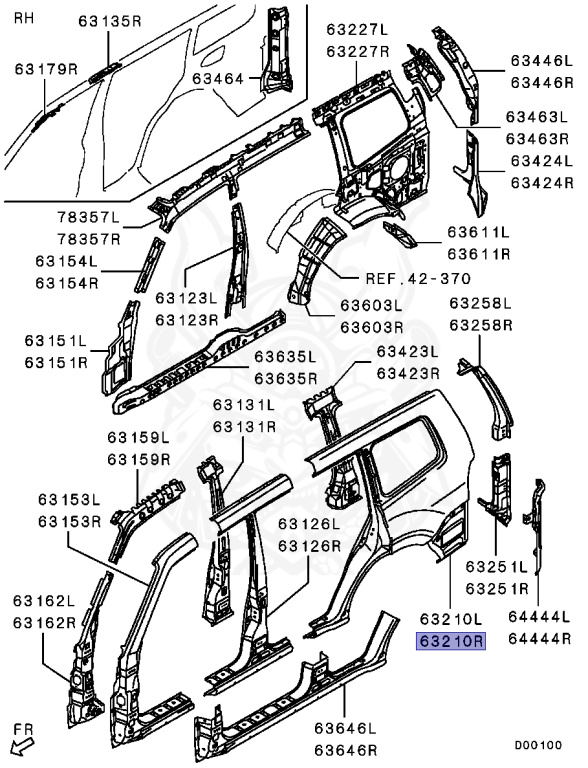 RH
63135R
63179R
63464
63227L
63227R
63446L
63446R
63463L
63463R
63424L
63424R
78357L
78357R
63154L
63154R
63123L
63123R
63611L
63611R
REF.42-370
63603L
63603R
63258L
63258R
63151L
63151R
63635L
63635R
63423L
63423R
63131L
63131R
63159L
63159R
63153L
63153R
63126L
63126R
63251L
63251R
63162L
63162R
63210L
63210R
64444L
64444R
63646L
63646R
FR
D00100