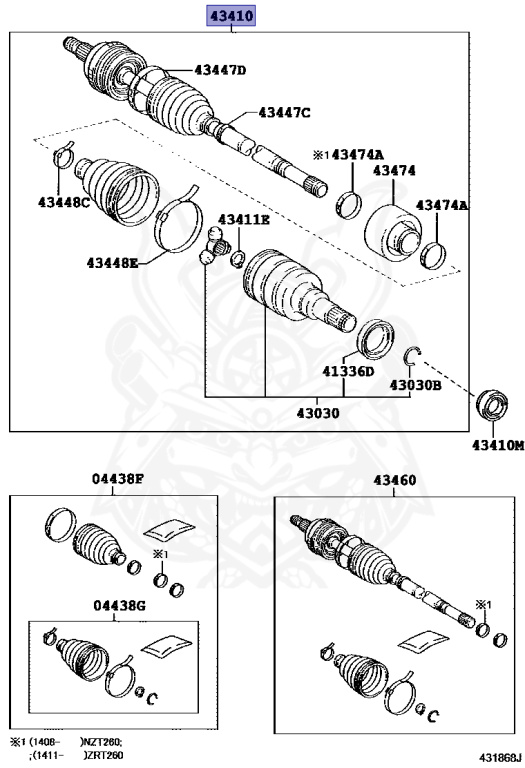 43410

43447D

43447C

※1 43474A

43474

43474A

43448C

43411E

43448E

41336D

43030B

43030

43410M

04438F

※1

04438G

43460

※1

※1 (1408- )NZT260;
;(1411- )ZRT260

431868J