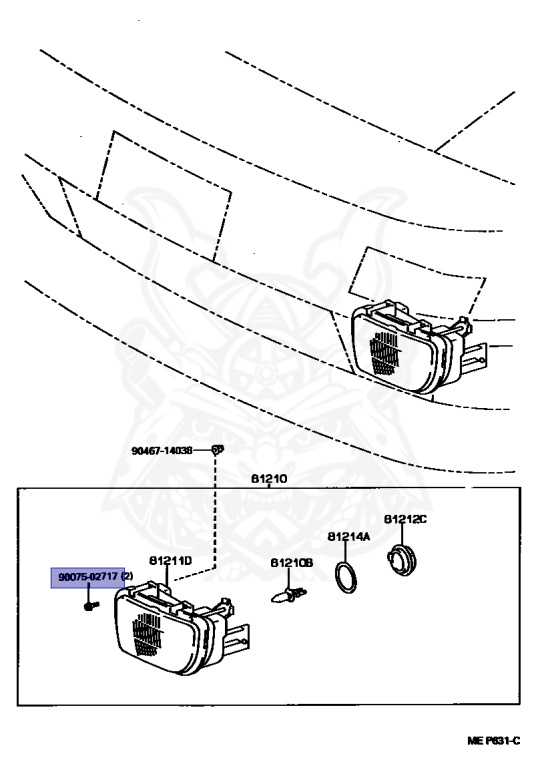 90467-14038
81210
81212C
81214A
81211D
81210B
90075-02717 (2)
ME P631-C