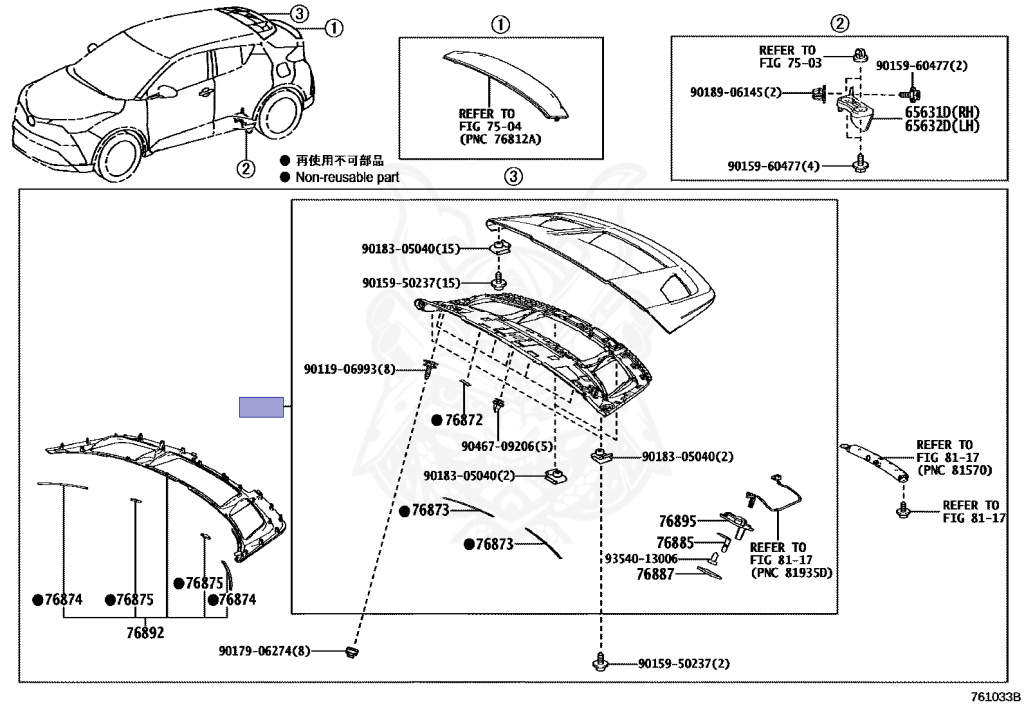 3
1
2
● 再使用不可部品
● Non-reusable part

1
REFER TO FIG 75-04 (PNC 76812A)

2
REFER TO FIG 75-03
90159-60477(2)
90189-06145(2)
65631D(RH)
65632D(LH)
90159-60477(4)

3
90183-05040(15)
90159-50237(15)
90119-06993(8)
●76872
90467-09206(5)
90183-05040(2)
90183-05040(2)
●76873
●76873
76895
76885
93540-13006
76887
REFER TO FIG 81-17 (PNC 81935D)
REFER TO FIG 81-17 (PNC 81570)
REFER TO FIG 81-17
●76874
●76875
●76875
●76874
76892
90179-06274(8)
90159-50237(2)
761033B