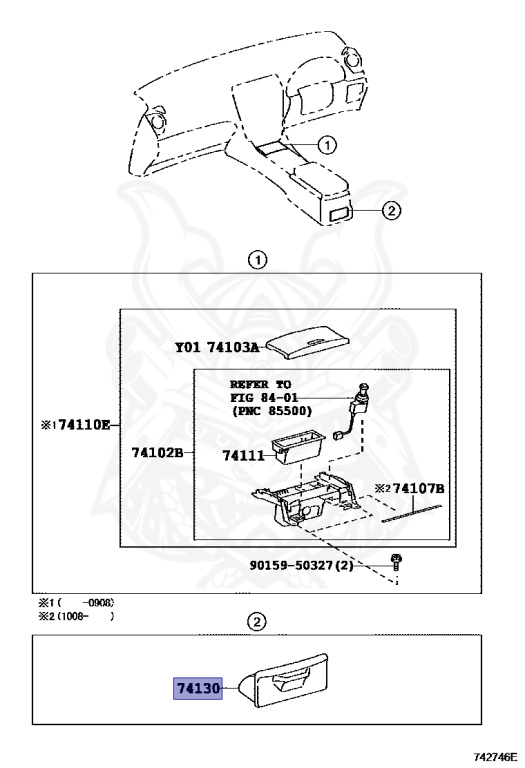 ①
②

①

Y01 74103A

REFER TO
FIG 84-01
(PNC 85500)

※1 74110E

74102B

74111

※2 74107B

90159-50327(2)

※1 (    -0908)
※2 (1008-    )

②

74130

742746E