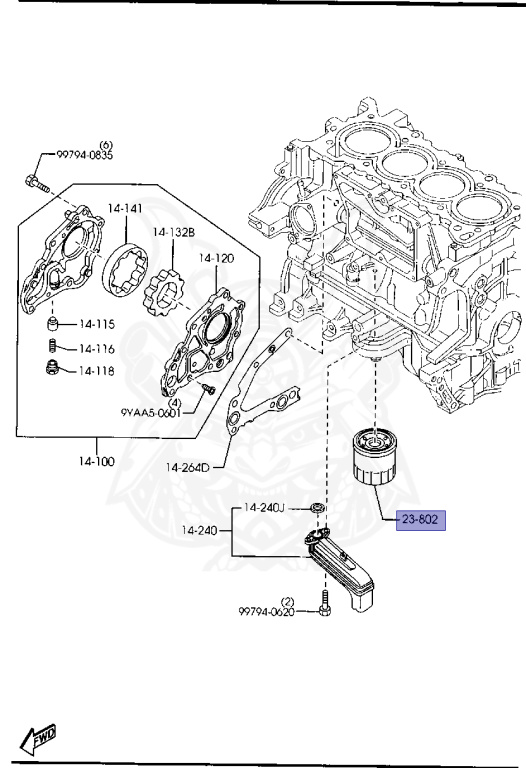 (6)
99794-0835
14-141
14-132B
14-120
14-115
14-116
14-118
(4)
9YAA5-0601
14-100
14-264D
14-240J
14-240
23-802
(2)
99794-0620
FWD