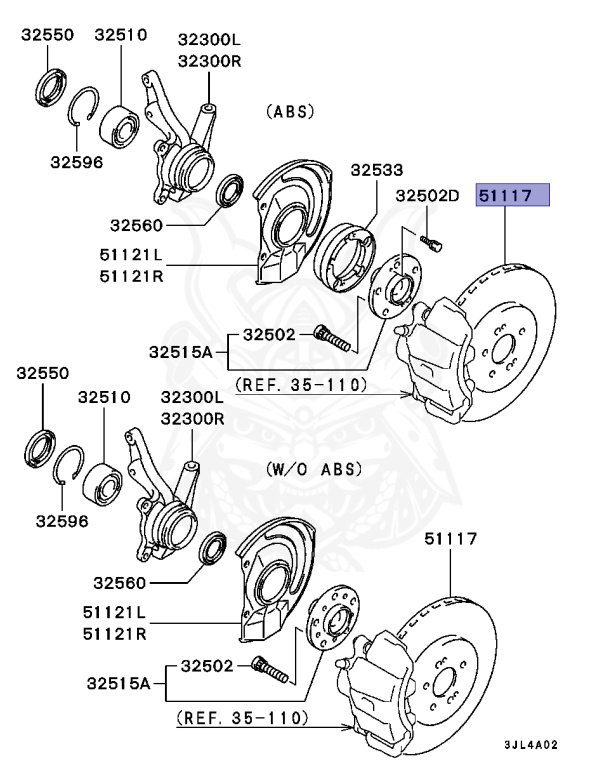 32550
32510
32300L
32300R
(ABS)
32596
32533
32502D
51117
32560
51121L
51121R
32502
32515A
(REF. 35-110)
32550
32510
32300L
32300R
(W/O ABS)
32596
51117
32560
51121L
51121R
32502
32515A
(REF. 35-110)
3JL4A02