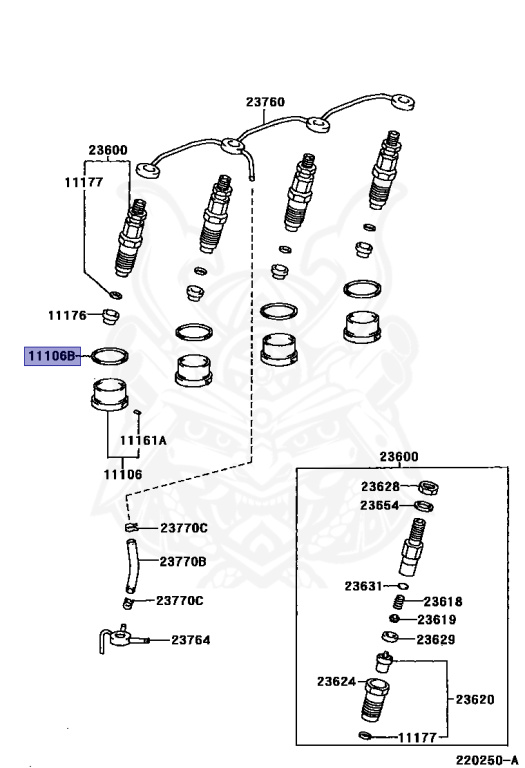 23760
23600
11177
11176
11106B
11161A
11106
23770C
23770B
23770C
23764
23600
23628
23654
23631
23618
23619
23629
23624
23620
11177
220250-A