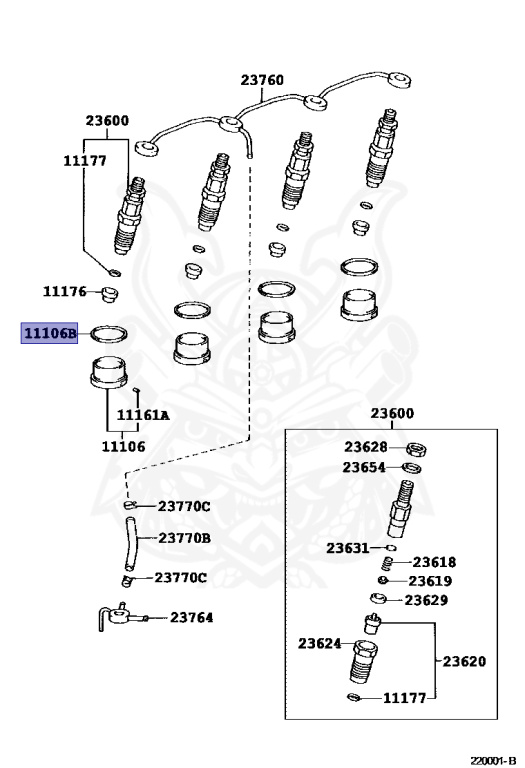 23760
23600
11177
11176
11106B
11161A
11106
23770C
23770B
23770C
23764
23600
23628
23654
23631
23618
23619
23629
23624
23620
11177
220001-B