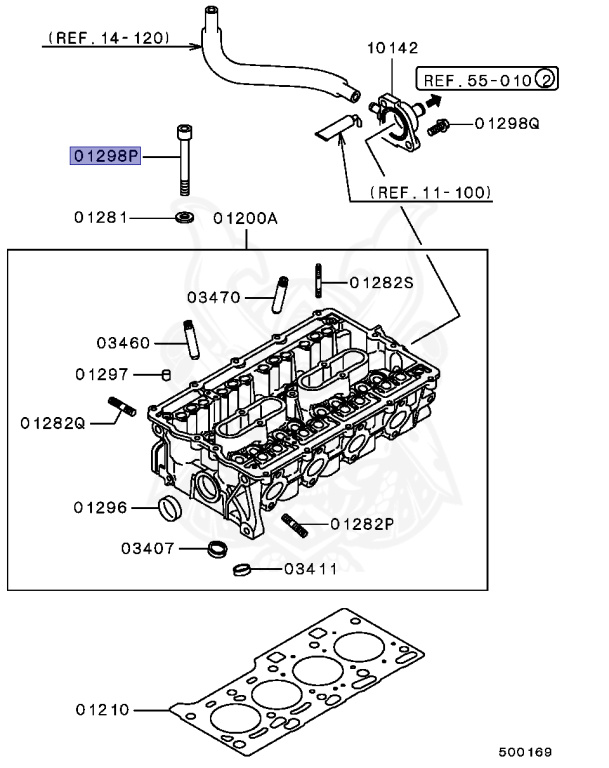 (REF. 14-120)

10142

REF. 55-010 2

01298Q

01298P

(REF. 11-100)

01281

01200A

03470

01282S

03460

01297

01282Q

01296

01282P

03407

03411

01210

500169