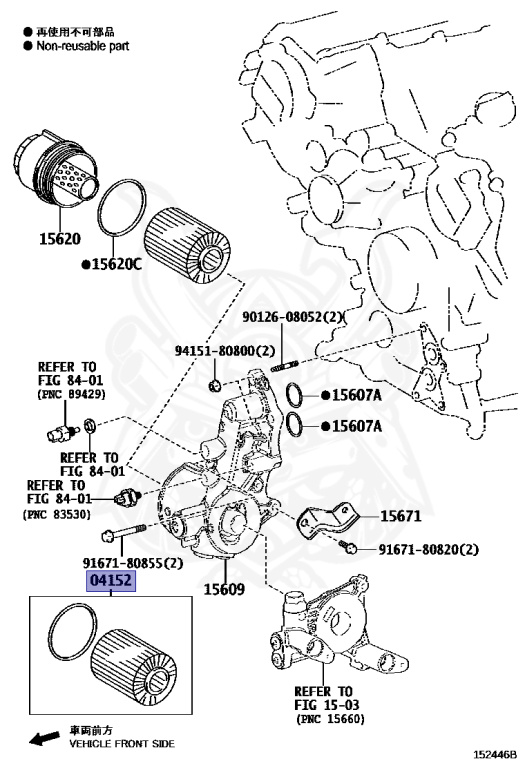 ● 再使用不可部品
● Non-reusable part

15620

●15620C

90126-08052(2)

94151-80800(2)

REFER TO FIG 84-01 (PNC 89429)

●15607A

●15607A

REFER TO FIG 84-01

REFER TO FIG 84-01 (PNC 83530)

15671

91671-80820(2)

91671-80855(2)

04152

15609

REFER TO FIG 15-03 (PNC 15660)

車両前方
VEHICLE FRONT SIDE

152446B