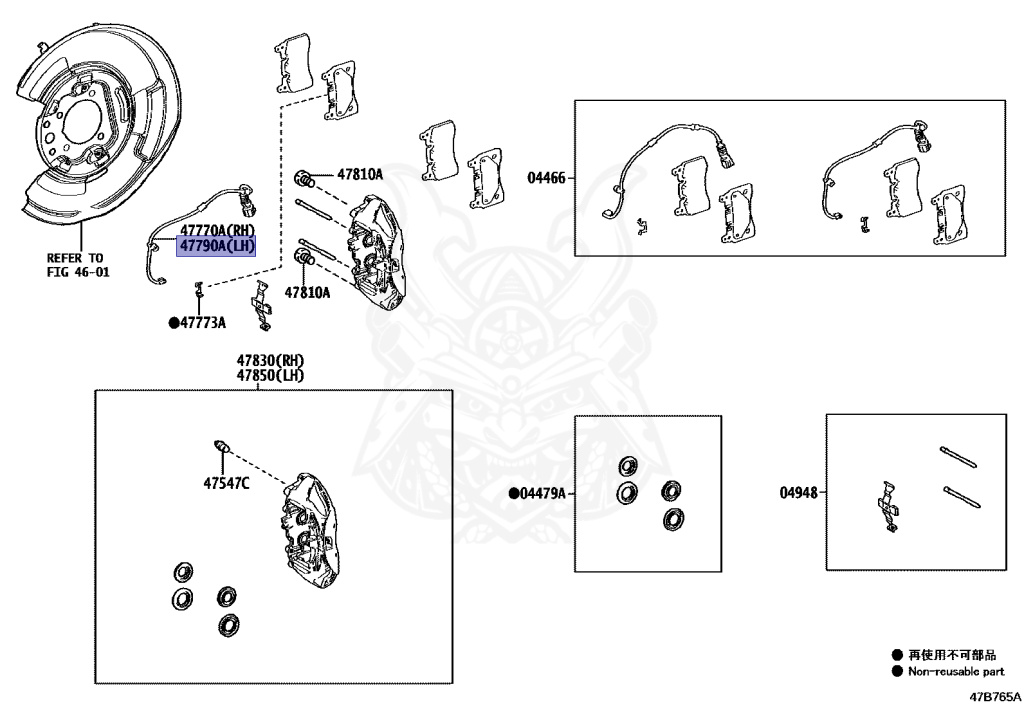 REFER TO
FIG 46-01

47770A(RH)
47790A(LH)

●47773A

47810A

47810A

04466

47830(RH)
47850(LH)

47547C

●04479A

04948

● 再使用不可部品
● Non-reusable part

47B765A