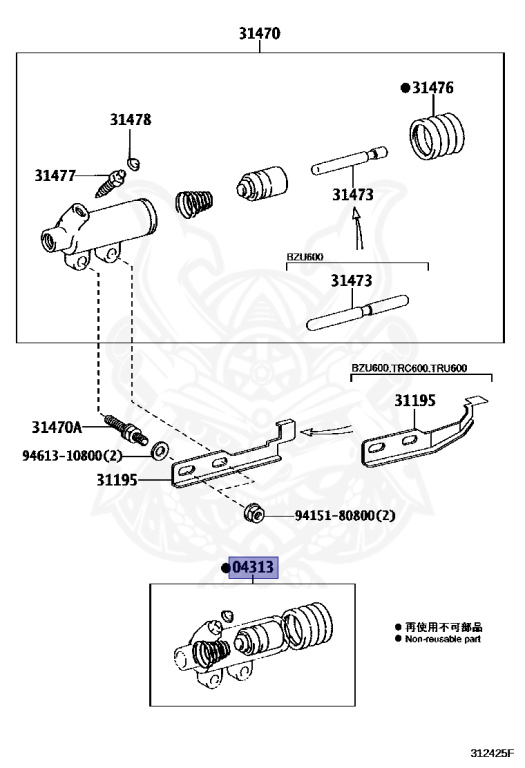 31470

●31476

31478

31477

31473

BZU600

31473

BZU600.TRC600.TRU600

31195

31470A

94613-10800(2)

31195

94151-80800(2)

●04313

● 再使用不可部品
● Non-reusable part

312425F