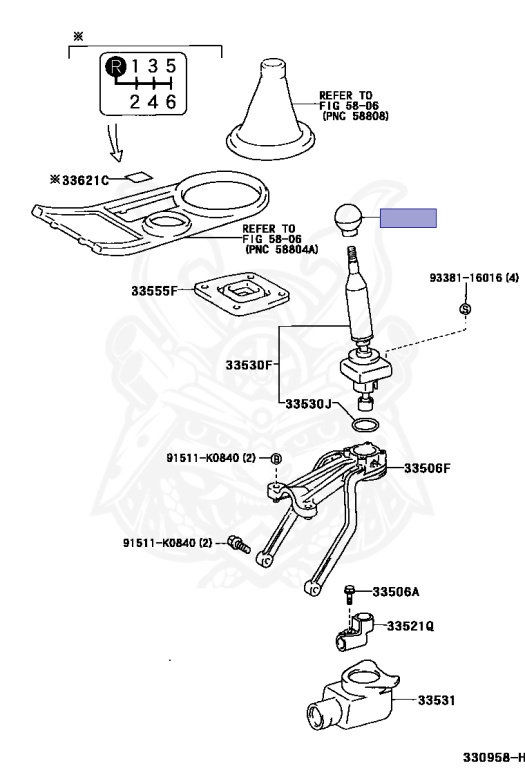 ※

R 1 3 5
2 4 6

REFER TO FIG 58-06 (PNC 58808)

※33621C

REFER TO FIG 58-06 (PNC 58804A)

33555F

93381-16016 (4)

S

33530F

33530J

91511-K0840 (2)

B

33506F

91511-K0840 (2)

33506A

33521Q

33531

330958-H