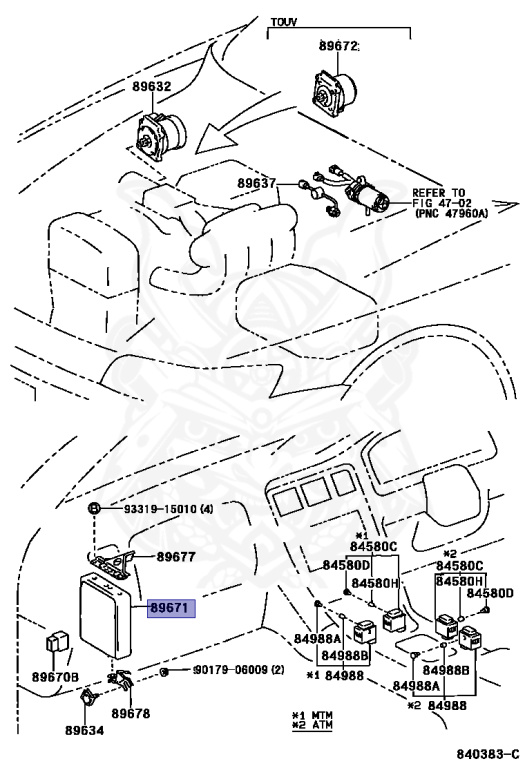 TOUV
89672
89632
89637
REFER TO FIG 47-02 (PNC 47960A)
93319-15010 (4)
89677
89671
89670B
90179-06009 (2)
89678
89634
*1
84580C
84580D
84580H
84988A
84988B
*1 84988
*2
84580C
84580H
84580D
84988B
84988A
*2 84988
*1 MTM
*2 ATM
840383-C