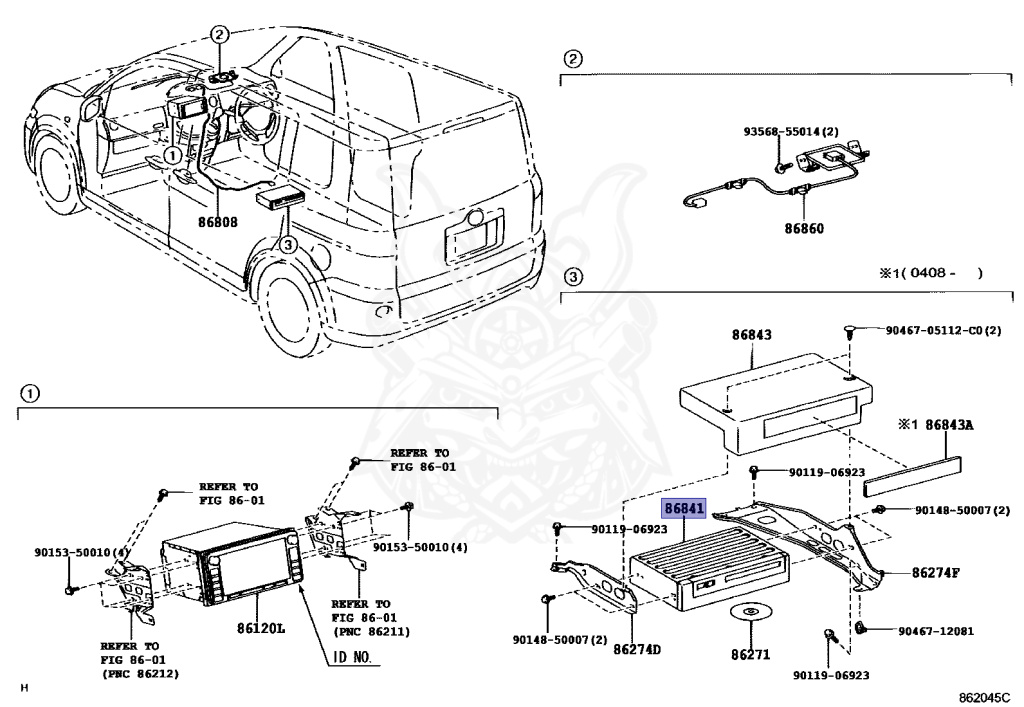 ②
①
86808
③
②
93568-55014(2)
86860
③
※1(0408- )
86843
90467-05112-C0(2)
※1 86843A
90119-06923
86841
90148-50007(2)
90119-06923
86274F
90148-50007(2)
86274D
86271
90467-12081
90119-06923
①
REFER TO FIG 86-01
REFER TO FIG 86-01
90153-50010(4)
90153-50010(4)
86120L
REFER TO FIG 86-01 (PNC 86211)
REFER TO FIG 86-01 (PNC 86212)
ID NO.
H
862045C