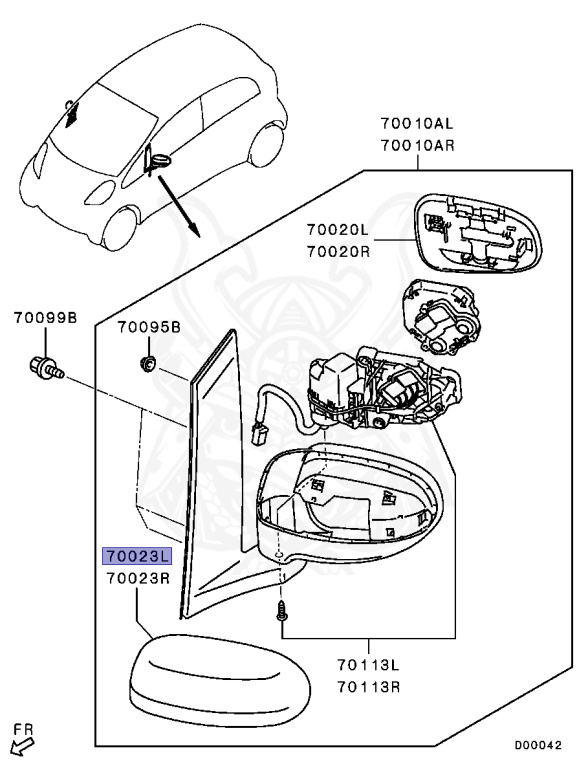 70010AL
70010AR
70020L
70020R
70099B
70095B
70023L
70023R
70113L
70113R
FR
D00042