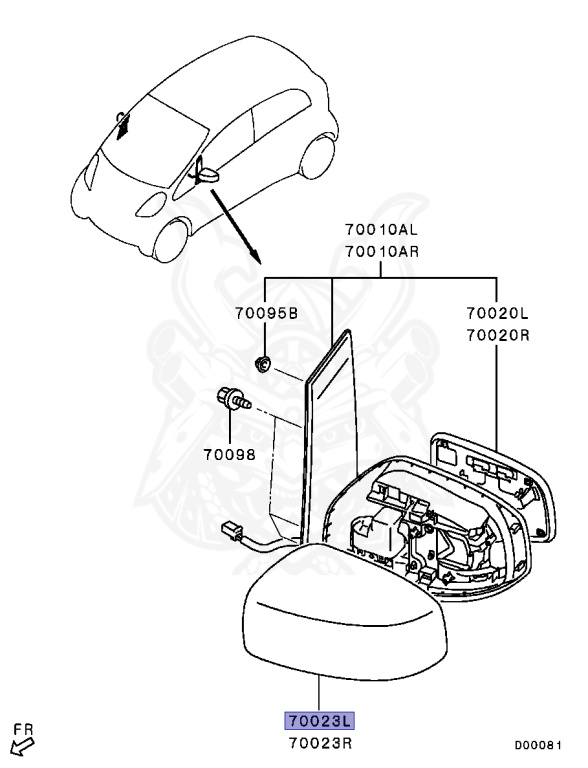 70010AL
70010AR

70095B

70020L
70020R

70098

70023L
70023R

FR

D00081